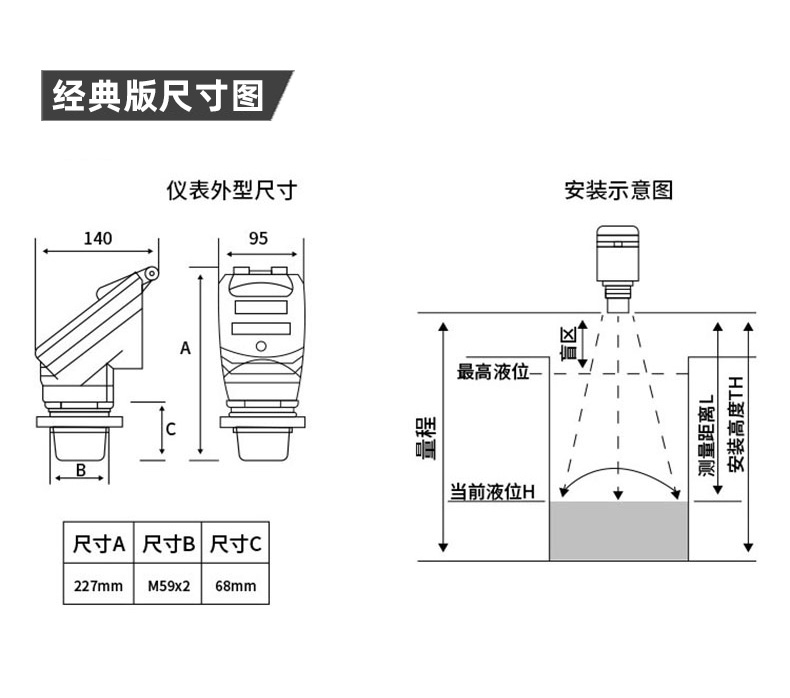 经典版尺寸图

仪表外型尺寸

140

95

A

C

B

| 尺寸A | 尺寸B | 尺寸C |
|---|---|---|
| 227mm | M59x2 | 68mm |

安装示意图

盲区

最高液位

量程

当前液位H

测量距离L

安装高度TH