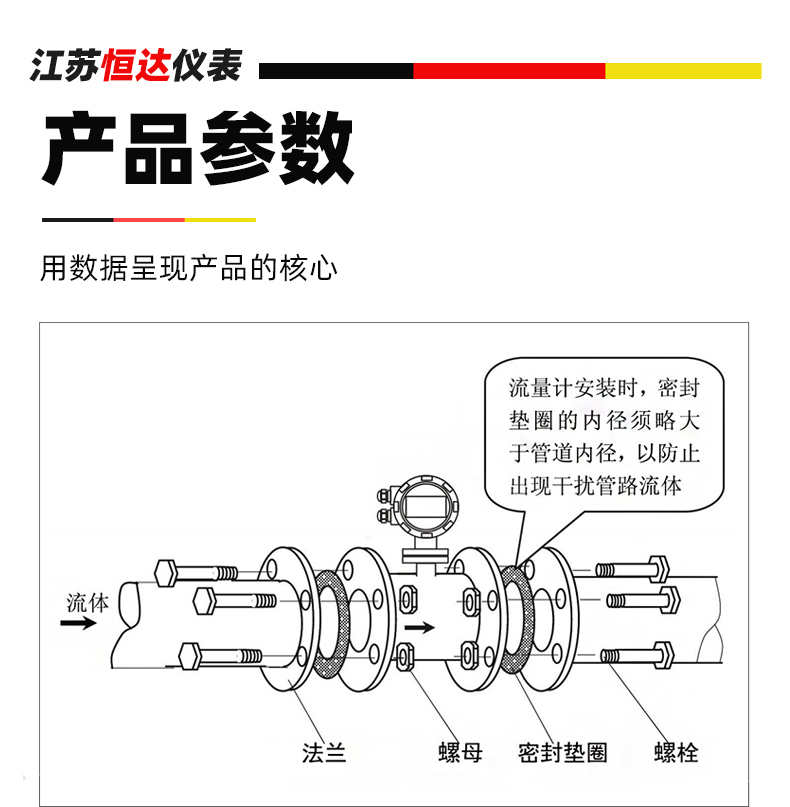 江苏恒达仪表

产品参数

用数据呈现产品的核心

流量计安装时，密封垫圈的内径须略大于管道内径，以防止出现干扰管路流体

流体

法兰

螺母

密封垫圈

螺栓