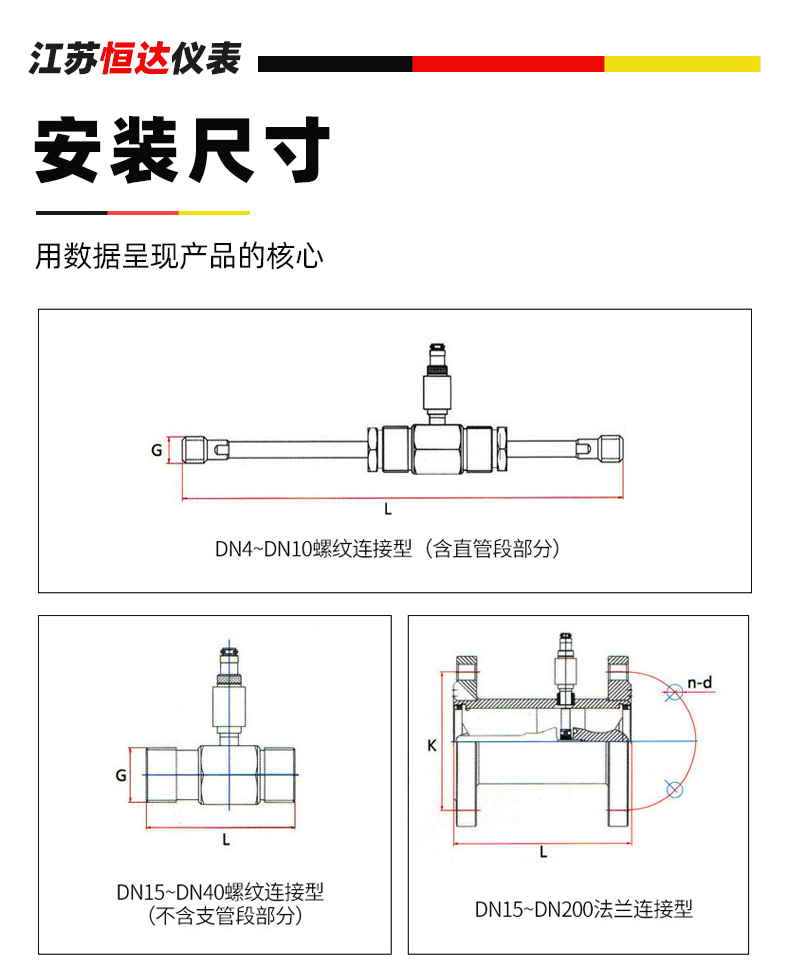 江苏恒达仪表

安装尺寸

用数据呈现产品的核心

G

L

DN4~DN10螺纹连接型（含直管段部分）

G

L

DN15~DN40螺纹连接型
（不含支管段部分）

n-d

K

L

DN15~DN200法兰连接型