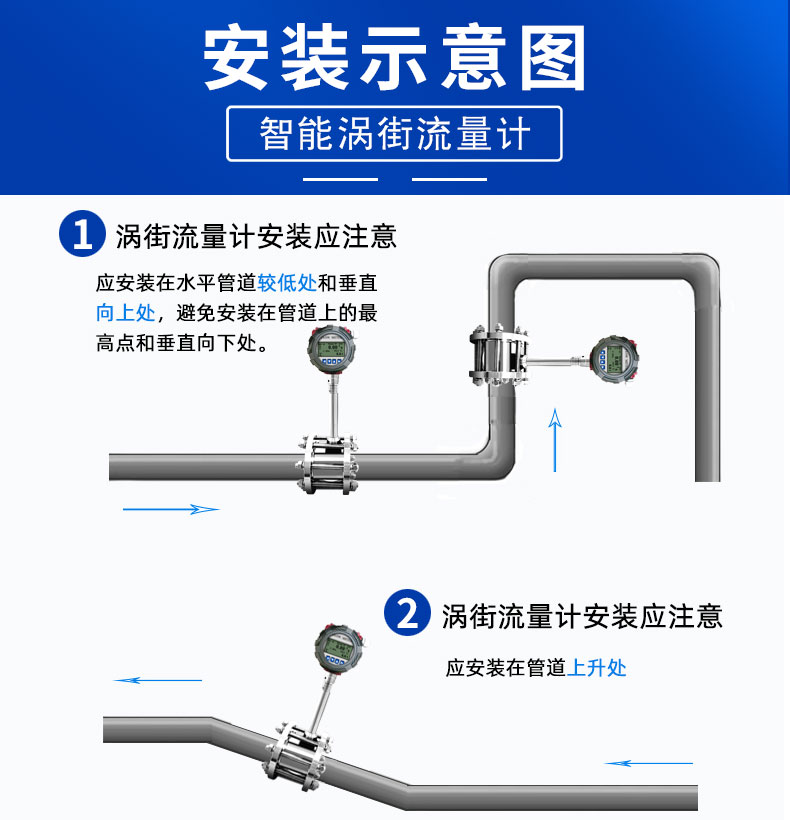 安装示意图

智能涡街流量计

1 涡街流量计安装应注意

应安装在水平管道较低处和垂直向上处，避免安装在管道上的最高点和垂直向下处。

2 涡街流量计安装应注意

应安装在管道上升处