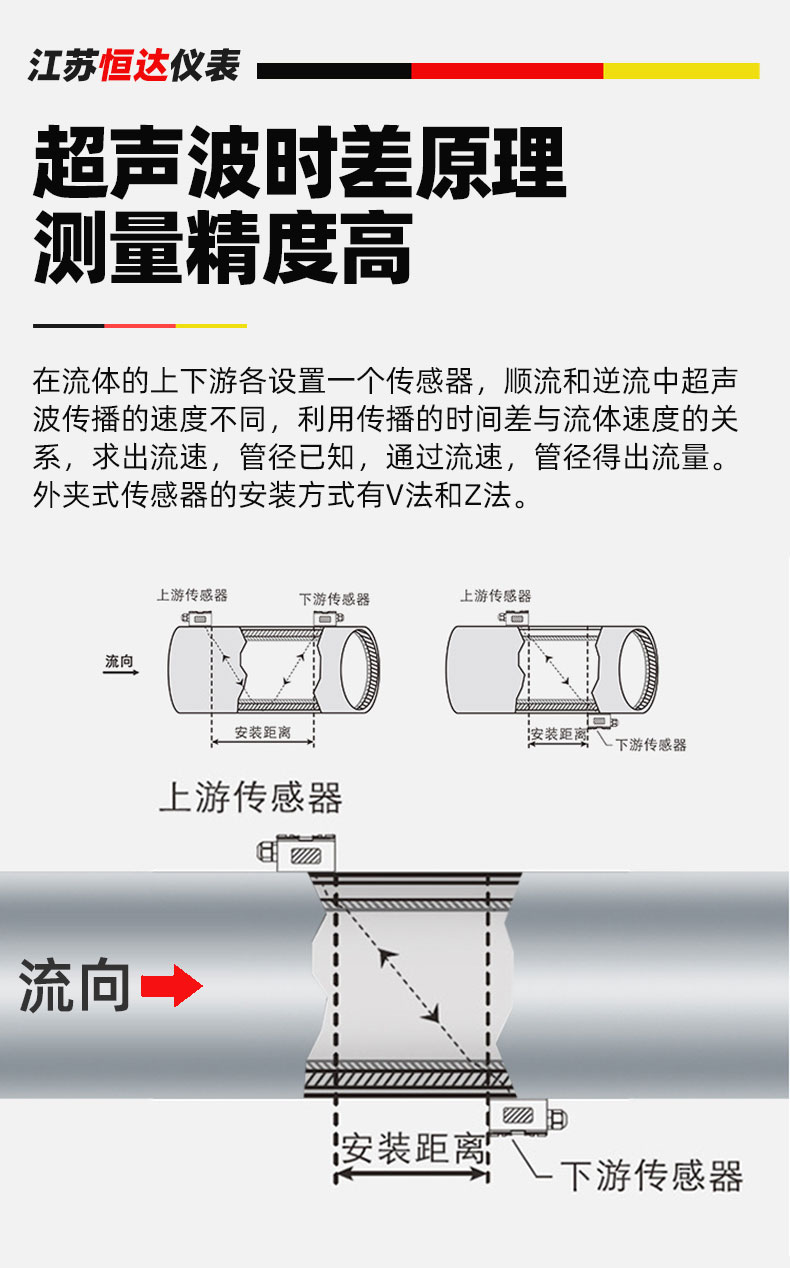 江苏恒达仪表

超声波时差原理
测量精度高

在流体的上下游各设置一个传感器，顺流和逆流中超声波传播的速度不同，利用传播的时间差与流体速度的关系，求出流速，管径已知，通过流速，管径得出流量。外夹式传感器的安装方式有V法和Z法。

上游传感器
下游传感器
流向
安装距离

上游传感器
安装距离
下游传感器

上游传感器
流向
安装距离
下游传感器